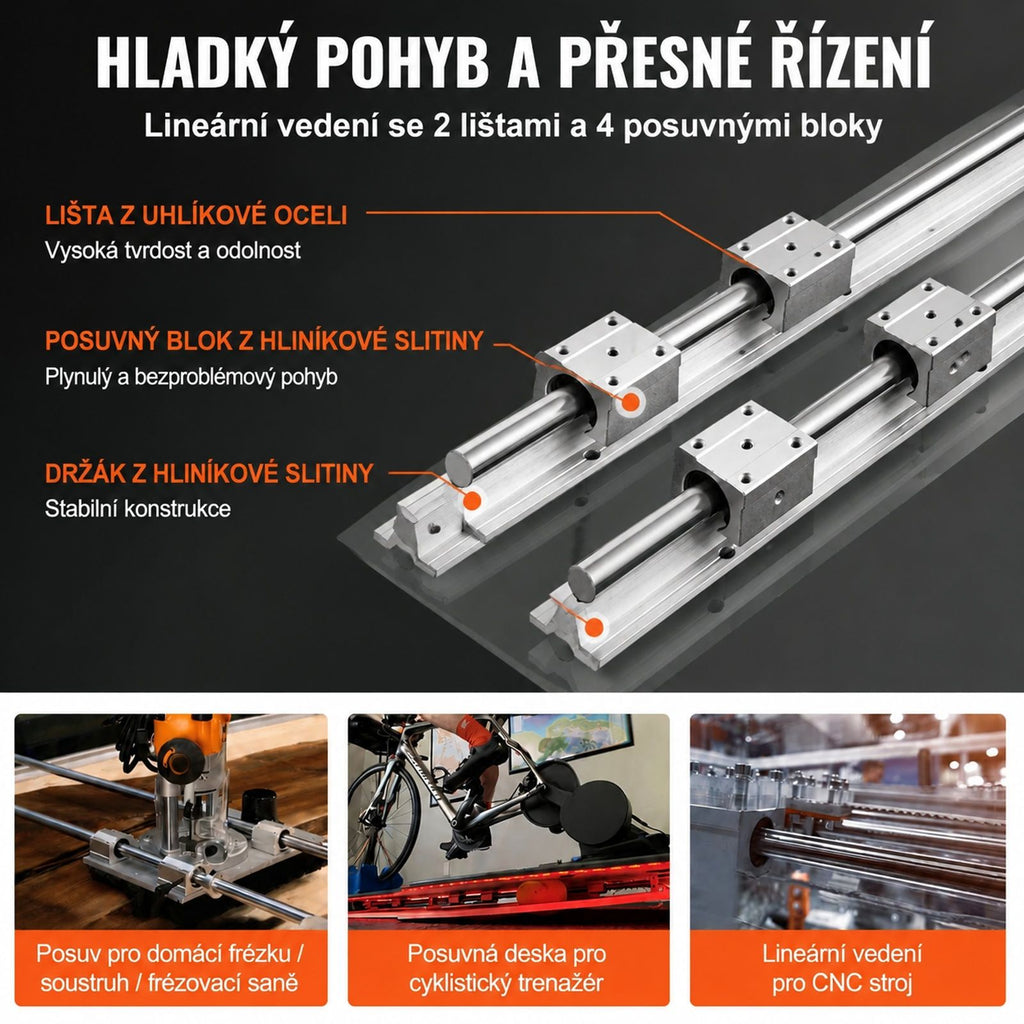 HLADKÝ POHYB A PŘESNÉ ŘÍZENÍ

Lineární vedení se 2 lištami a 4 posuvnými bloky

LIŠTA Z UHLÍKOVÉ OCELI
Vysoká tvrdost a odolnost

POSUVNÝ BLOK Z HLINÍKOVÉ SLITINY
Plynulý a bezproblémový pohyb

DRŽÁK Z HLINÍKOVÉ SLITINY
Stabilní konstrukce

Posuv pro domácí frézku / soustruh / frézovací saně

Posuvná deska pro cyklistický trenažér

Lineární vedení pro CNC stroj